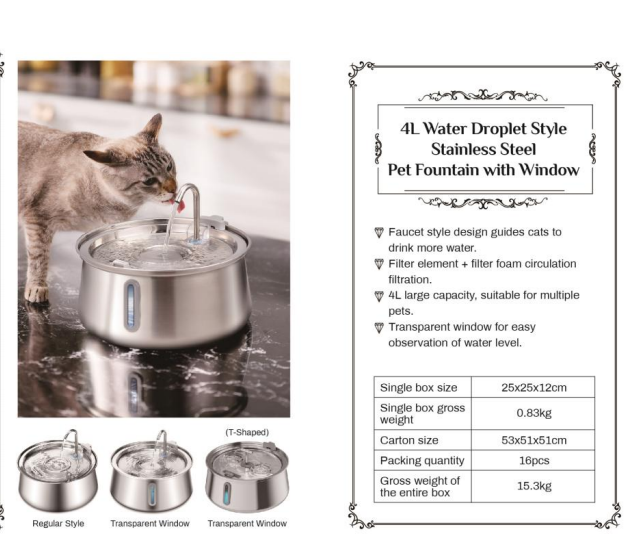 (T-Shaped)

Regular Style

Transparent Window

Transparent Window

4L Water Droplet Style Stainless Steel Pet Fountain with Window

Faucet style design guides cats to drink more water.

Filter element + filter foam circulation filtration.

4L large capacity, suitable for multiple pets.

Transparent window for easy observation of water level.

| Single box size | 25x25x12cm |
|---|---|
| Single box gross weight | 0.83kg |
| Carton size | 53x51x51cm |
| Packing quantity | 16pcs |
| Gross weight of the entire box | 15.3kg |